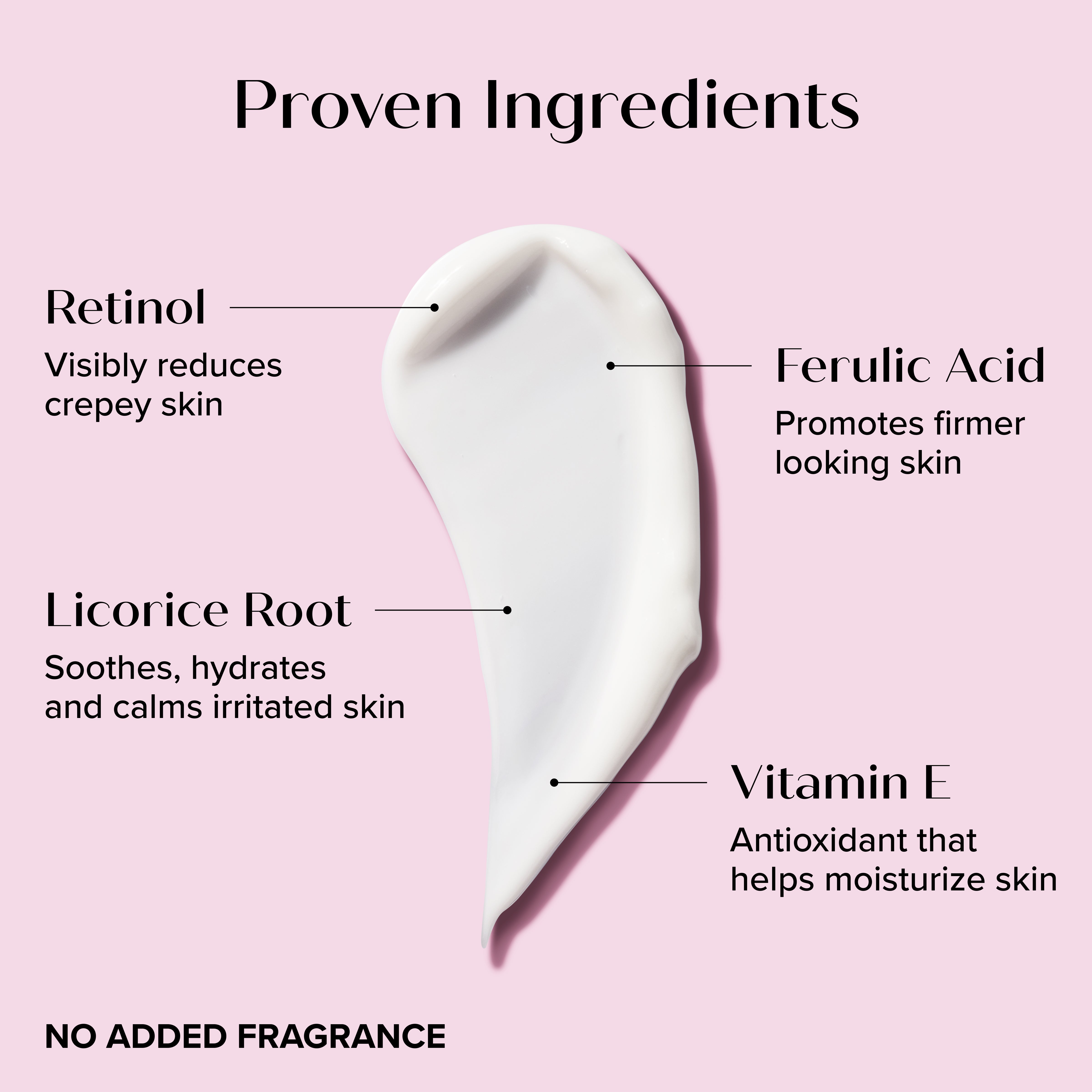 Proven Ingredients

Retinol

Visibly reduces crepey skin

Ferulic Acid

Promotes firmer looking skin

Licorice Root

Soothes, hydrates and calms irritated skin

Vitamin E

Antioxidant that helps moisturize skin

NO ADDED FRAGRANCE