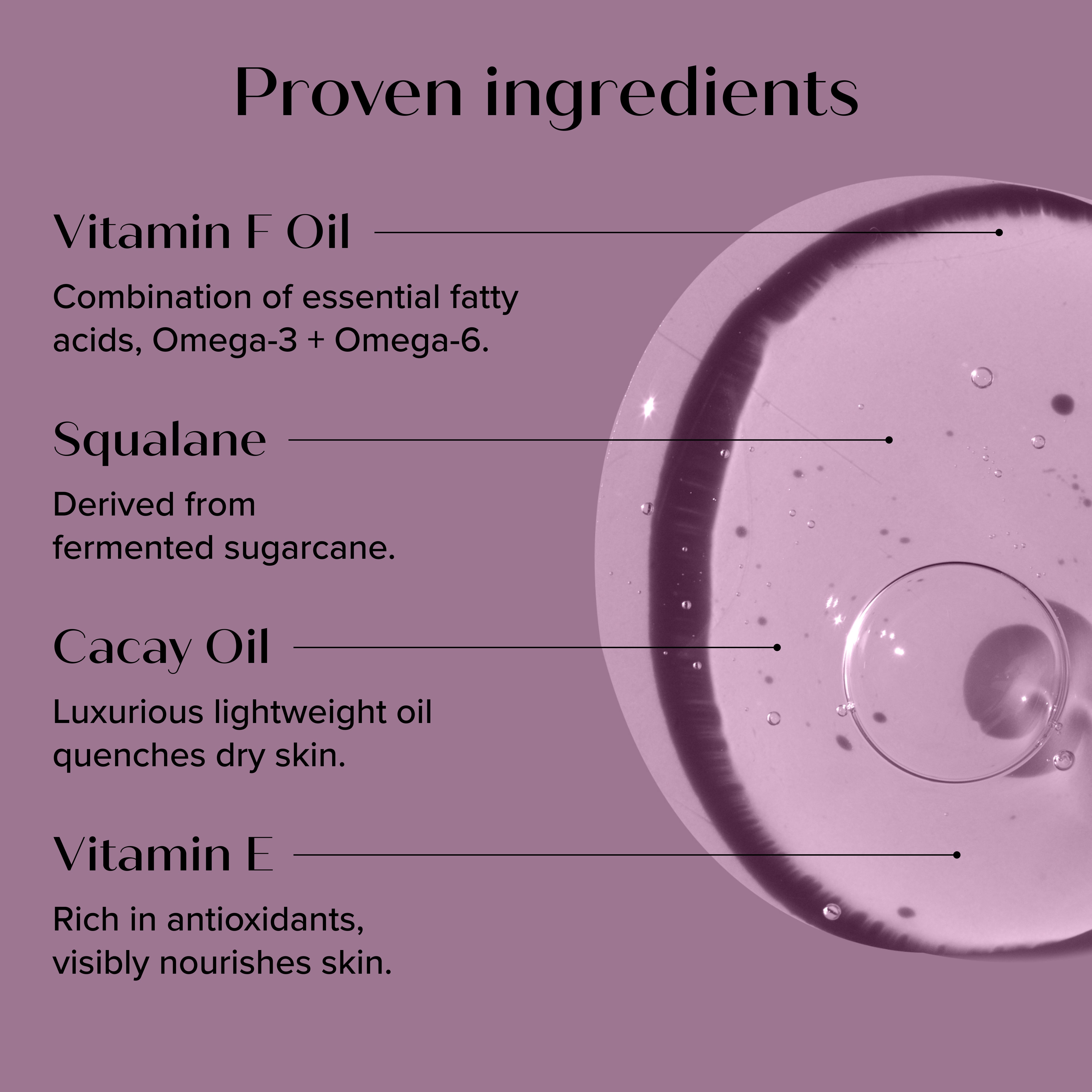 Proven ingredients

Vitamin F Oil

Combination of essential fatty acids, Omega-3 + Omega-6.

Squalane

Derived from fermented sugarcane.

Cacay Oil

Luxurious lightweight oil quenches dry skin.

Vitamin E

Rich in antioxidants, visibly nourishes skin.