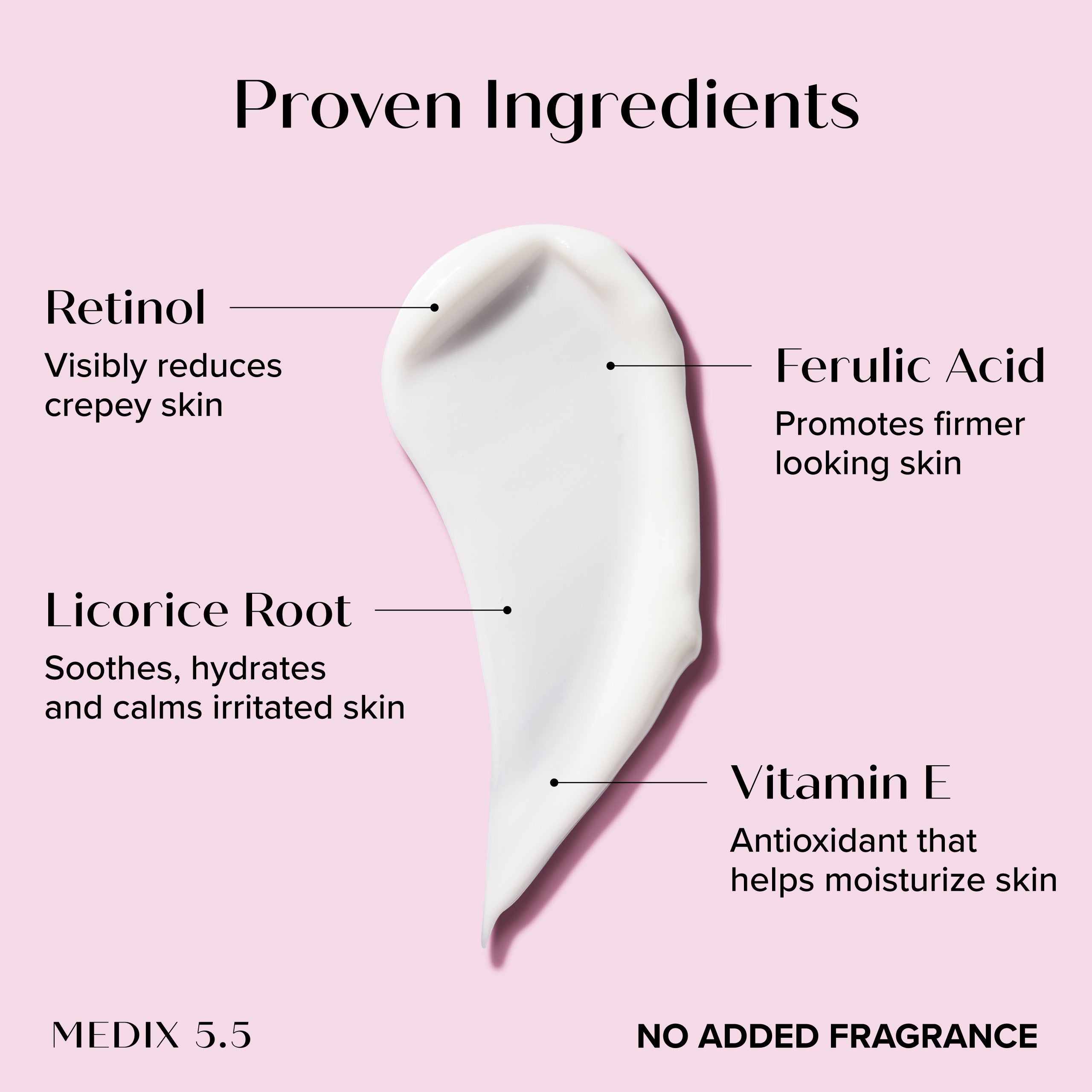 Proven Ingredients

Retinol
Visibly reduces crepey skin

Ferulic Acid
Promotes firmer looking skin

Licorice Root
Soothes, hydrates and calms irritated skin

Vitamin E
Antioxidant that helps moisturize skin

MEDIX 5.5

NO ADDED FRAGRANCE