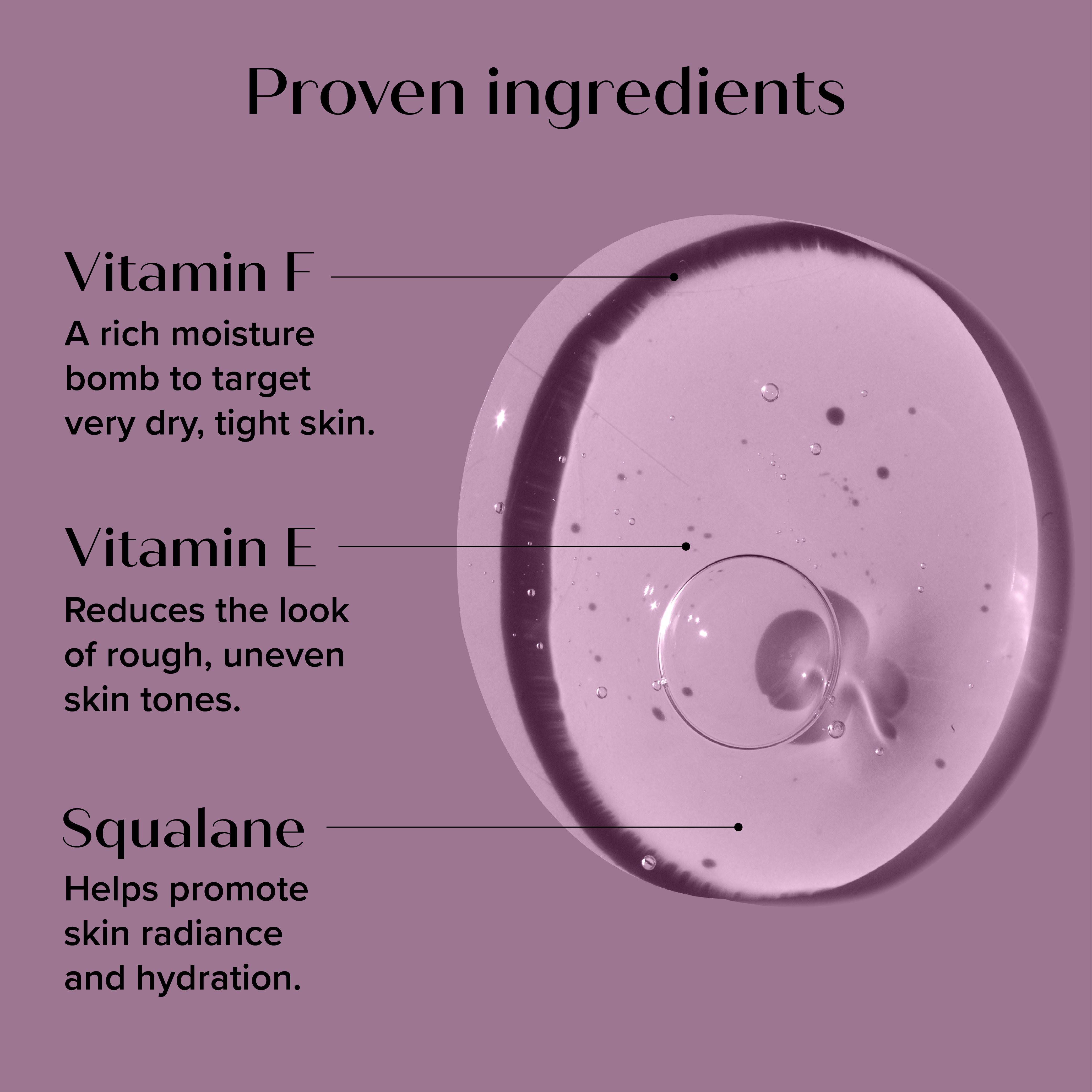 Proven ingredients

Vitamin F

A rich moisture bomb to target very dry, tight skin.

Vitamin E

Reduces the look of rough, uneven skin tones.

Squalane

Helps promote skin radiance and hydration.