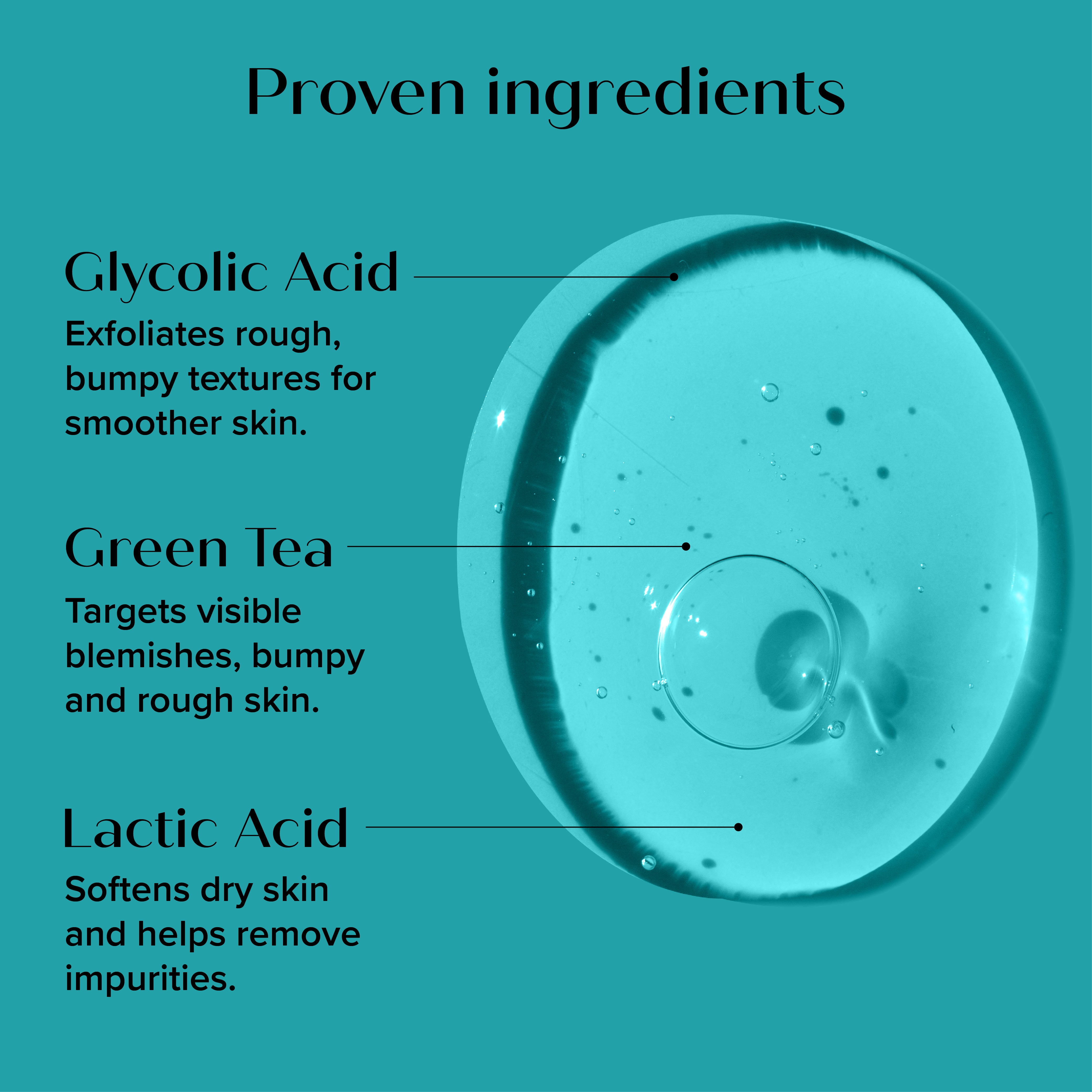 Proven ingredients

Glycolic Acid

Exfoliates rough, bumpy textures for smoother skin.

Green Tea

Targets visible blemishes, bumpy and rough skin.

Lactic Acid

Softens dry skin and helps remove impurities.